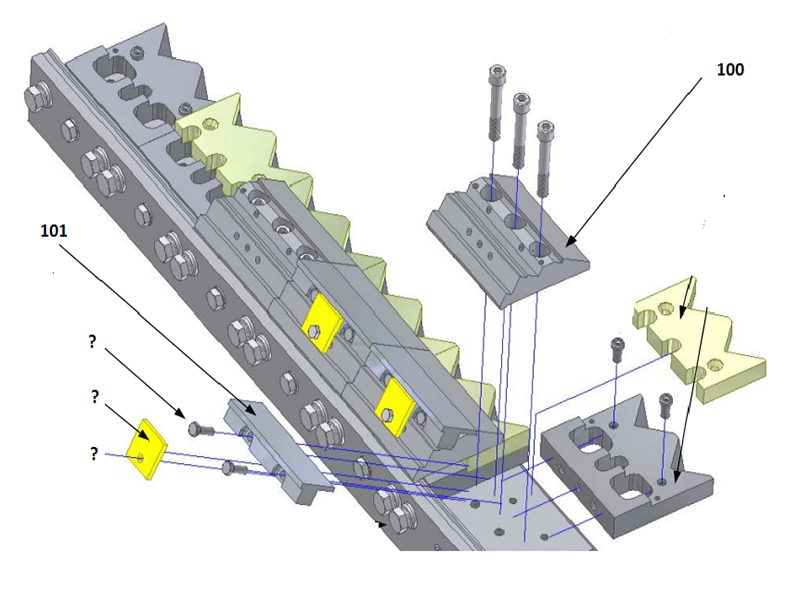 100

101

?

?

?